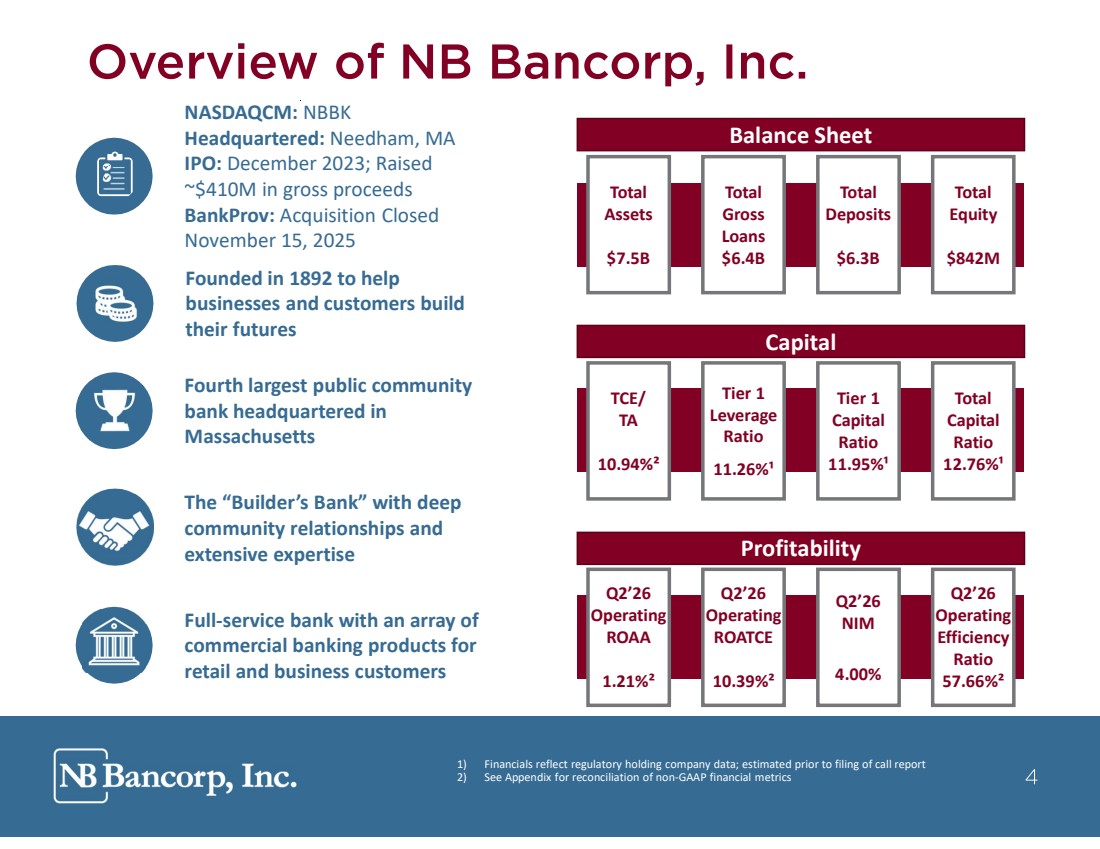 Overview of NB Bancorp, Inc.

NASDAQCM: NBBK
Headquartered: Needham, MA
IPO: December 2023; Raised ~$410M in gross proceeds
BankProv: Acquisition Closed November 15, 2025

Founded in 1892 to help businesses and customers build their futures

Fourth largest public community bank headquartered in Massachusetts

The "Builder's Bank" with deep community relationships and extensive expertise

Full-service bank with an array of commercial banking products for retail and business customers

Balance Sheet

Total Assets
$7.5B

Total Gross Loans
$6.4B

Total Deposits
$6.3B

Total Equity
$842M

Capital

TCE/ TA
10.94%$^{2}$

Tier 1 Leverage Ratio
11.26%$^{1}$

Tier 1 Capital Ratio
11.95%$^{1}$

Total Capital Ratio
12.76%$^{1}$

Profitability

Q2'26 Operating ROAA
1.21%$^{2}$

Q2'26 Operating ROATCE
10.39%$^{2}$

Q2'26 NIM
4.00%

Q2'26 Operating Efficiency Ratio
57.66%$^{2}$

NB Bancorp, Inc.

1) Financials reflect regulatory holding company data; estimated prior to filing of call report
2) See Appendix for reconciliation of non-GAAP financial metrics

4