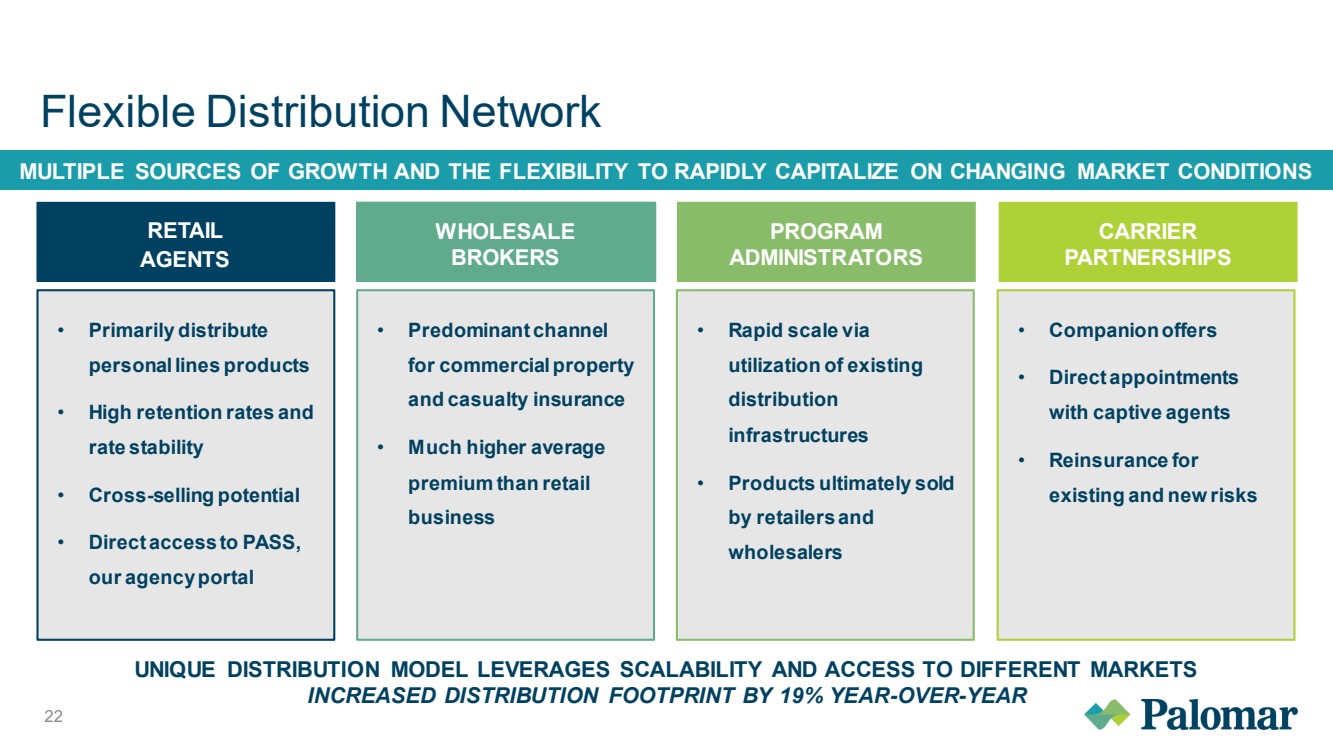 Flexible Distribution Network

MULTIPLE SOURCES OF GROWTH AND THE FLEXIBILITY TO RAPIDLY CAPITALIZE ON CHANGING MARKET CONDITIONS

RETAIL
AGENTS

• Primarily distribute personal lines products
• High retention rates and rate stability
• Cross-selling potential
• Direct access to PASS, our agency portal

WHOLESALE
BROKERS

• Predominant channel for commercial property and casualty insurance
• Much higher average premium than retail business

PROGRAM
ADMINISTRATORS

• Rapid scale via utilization of existing distribution infrastructures
• Products ultimately sold by retailers and wholesalers

CARRIER
PARTNERSHIPS

• Companion offers
• Direct appointments with captive agents
• Reinsurance for existing and new risks

UNIQUE DISTRIBUTION MODEL LEVERAGES SCALABILITY AND ACCESS TO DIFFERENT MARKETS
INCREASED DISTRIBUTION FOOTPRINT BY 19% YEAR-OVER-YEAR

22

Palomar